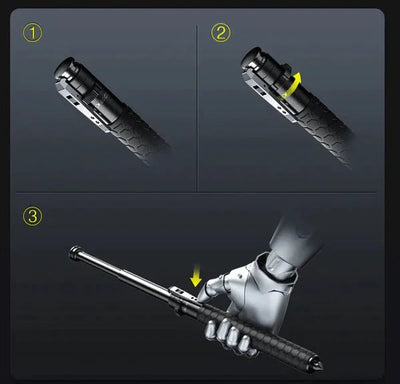 ①

②

③